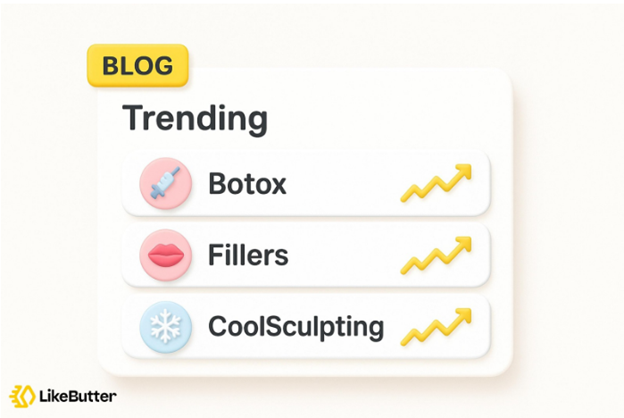 BLOG

Trending

Botox

Fillers

CoolSculpting

LikeButter